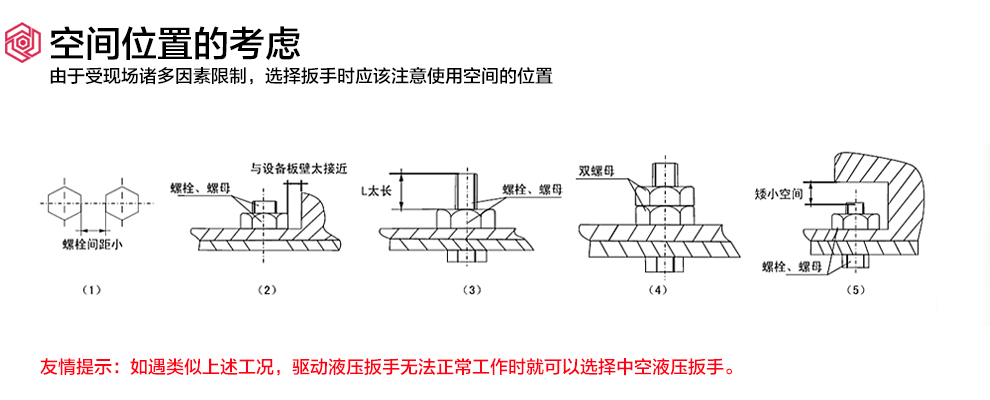 空间位置的考虑
由于受现场诸多因素限制，选择扳手时应该注意使用空间的位置

螺栓间距小
(1)

与设备板壁太接近
螺栓、螺母
(2)

L太长
螺栓、螺母
(3)

双螺母
(4)

矮小空间
螺栓、螺母
(5)

友情提示：如遇类似上述工况，驱动液压扳手无法正常工作时就可以选择中空液压扳手。